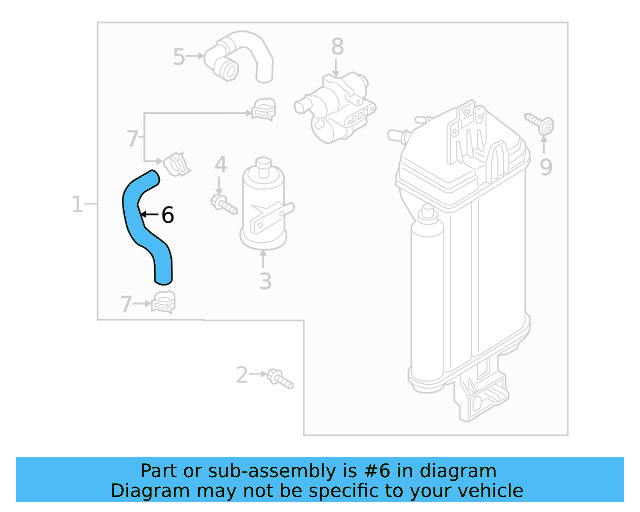 5
8
7
4
9
1
6
3
7
2

Part or sub-assembly is #6 in diagram
Diagram may not be specific to your vehicle