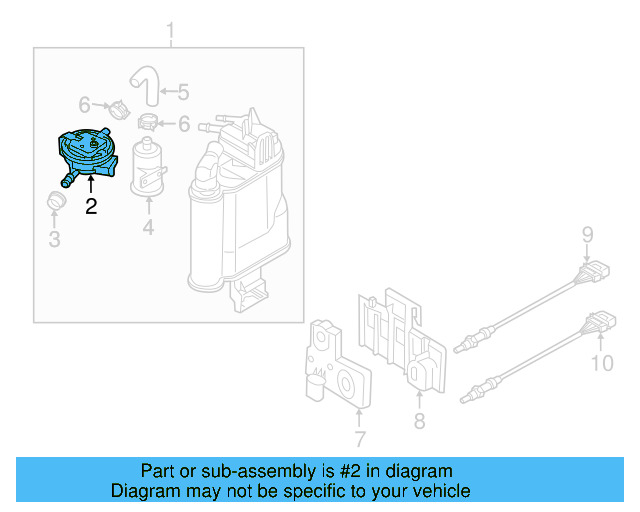 1
5
6
6
2
3
4
9
10
7
8

Part or sub-assembly is #2 in diagram
Diagram may not be specific to your vehicle