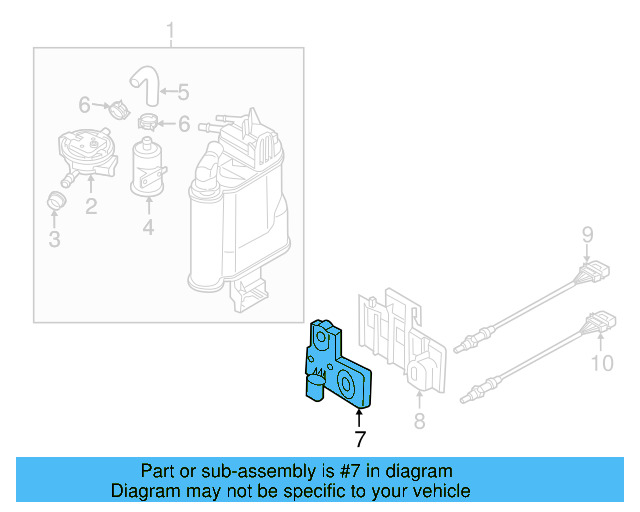 1
5
6
6
2
3
4
9
10
8
7

Part or sub-assembly is #7 in diagram
Diagram may not be specific to your vehicle