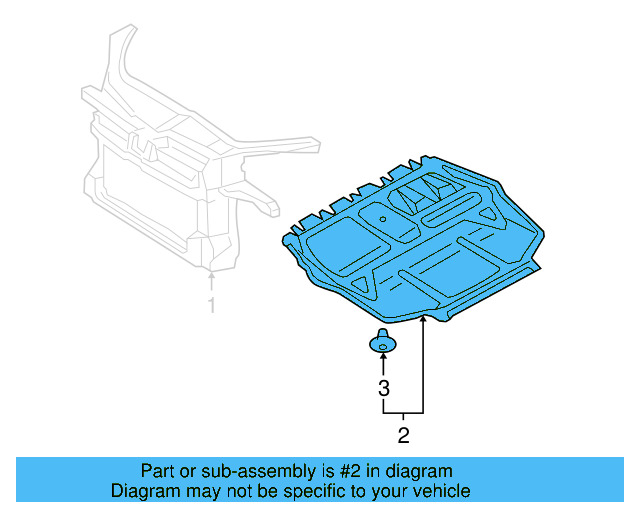 1

3

2

Part or sub-assembly is #2 in diagram
Diagram may not be specific to your vehicle