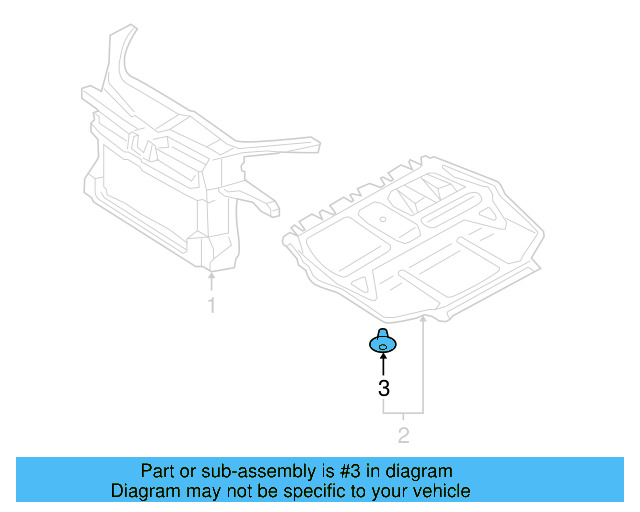 1

3

2

Part or sub-assembly is #3 in diagram
Diagram may not be specific to your vehicle