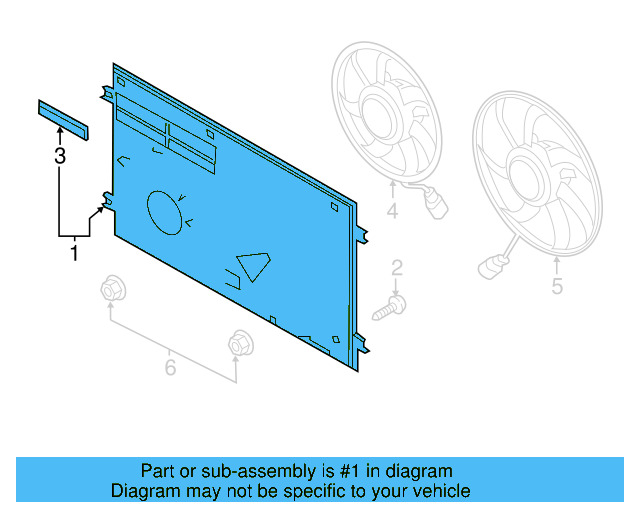 3
1
4
2
5
6

Part or sub-assembly is #1 in diagram
Diagram may not be specific to your vehicle