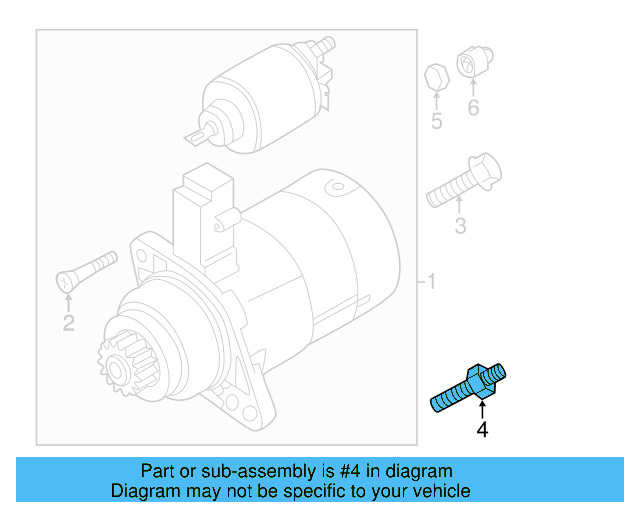 5

6

3

1

2

4

Part or sub-assembly is #4 in diagram
Diagram may not be specific to your vehicle