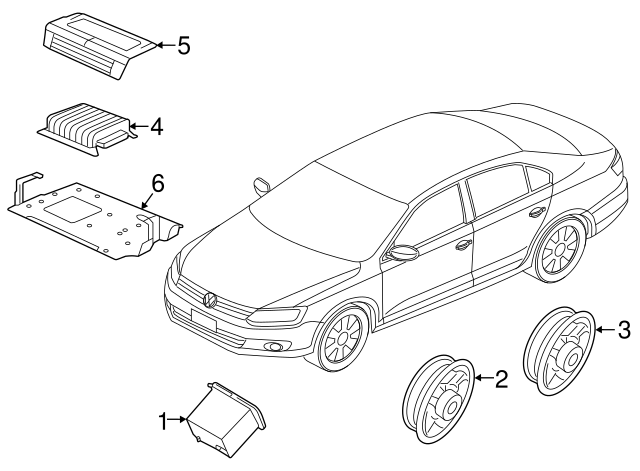 5
4
6
3
2
1