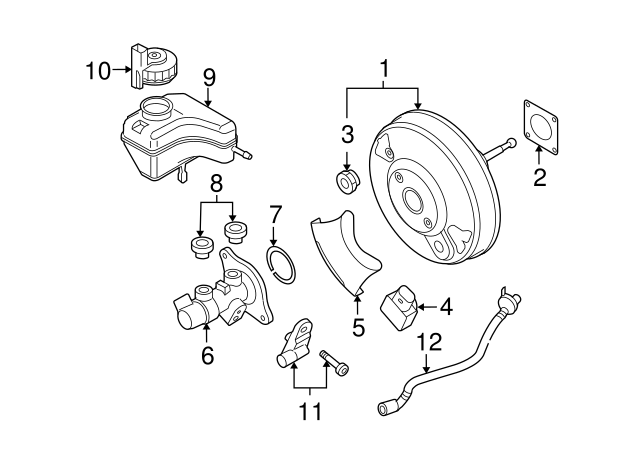 10
9
1
3
2
8
7
5
4
6
12
11