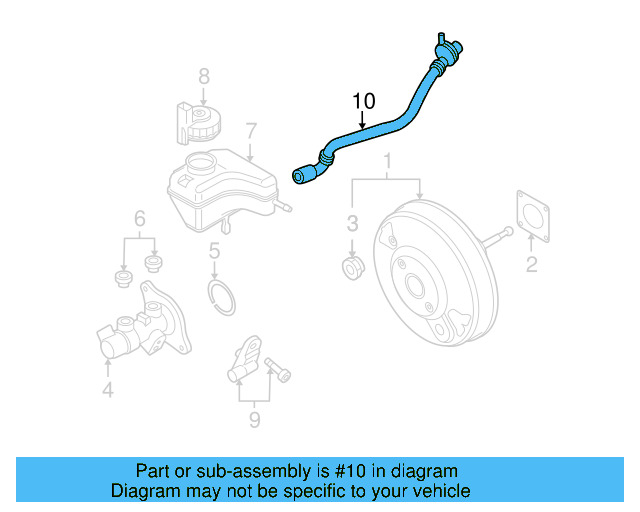 8
10
7
1
6
3
2
5
4
9

Part or sub-assembly is #10 in diagram
Diagram may not be specific to your vehicle