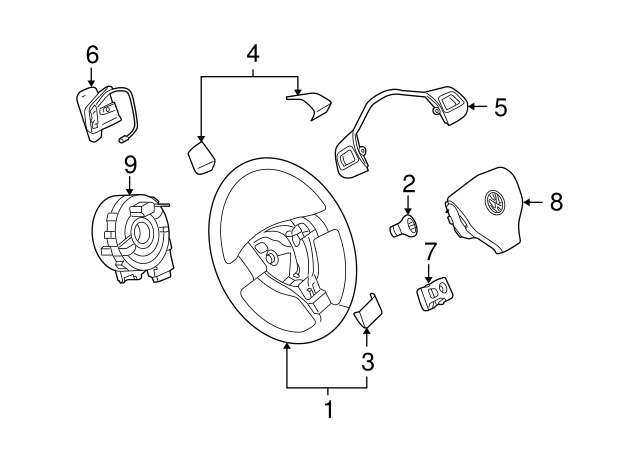 6
4
5
9
2
8
7
3
1