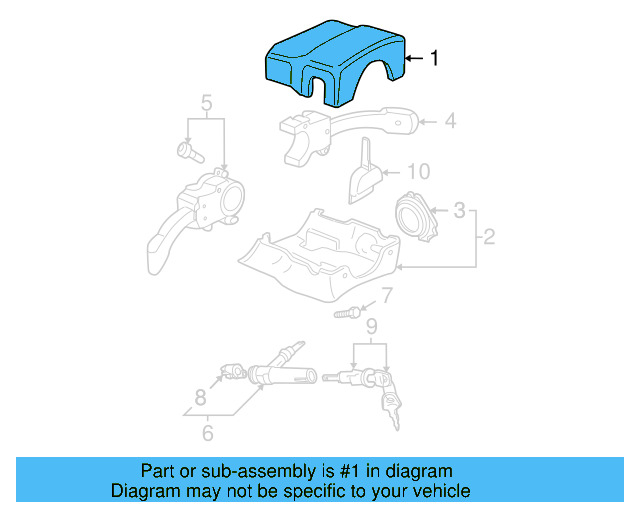 1
5
4
10
3
2
7
9
8
6

Part or sub-assembly is #1 in diagram
Diagram may not be specific to your vehicle