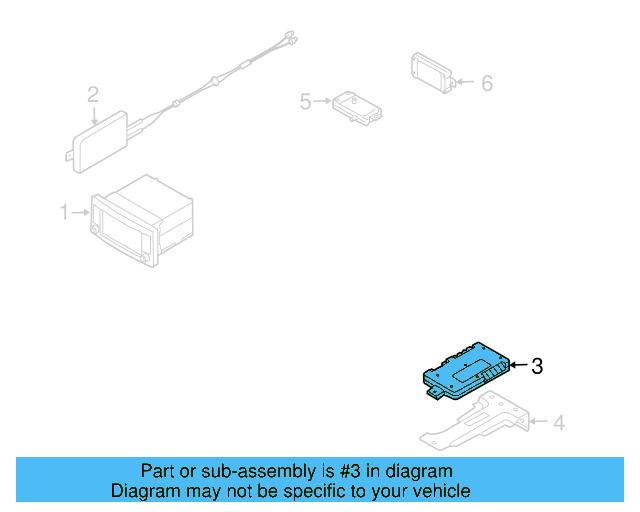 2

5

6

1

3

4

Part or sub-assembly is #3 in diagram
Diagram may not be specific to your vehicle