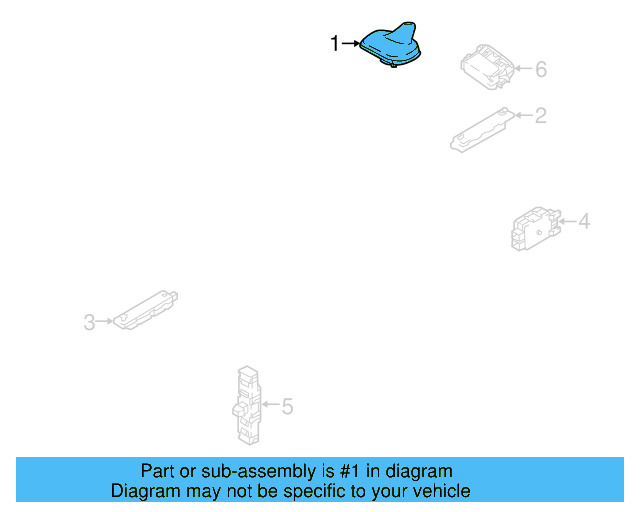 1
6
2
4
3
5

Part or sub-assembly is #1 in diagram
Diagram may not be specific to your vehicle