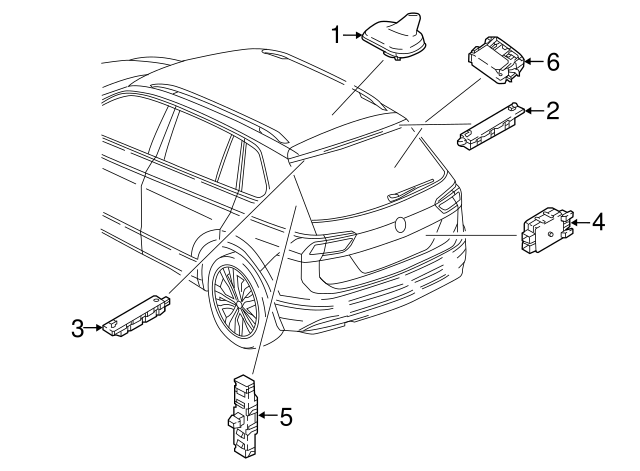 1
6
2
4
3
5