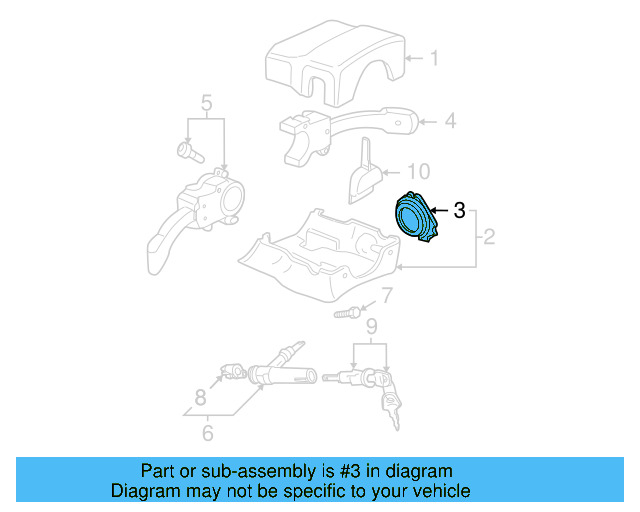 1
5
4
10
3
2
7
9
8
6

Part or sub-assembly is #3 in diagram
Diagram may not be specific to your vehicle