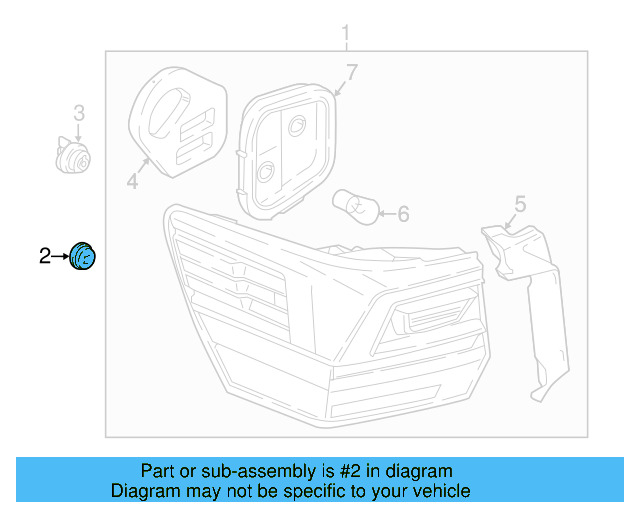 1
7
3
4
6
5
2

Part or sub-assembly is #2 in diagram
Diagram may not be specific to your vehicle