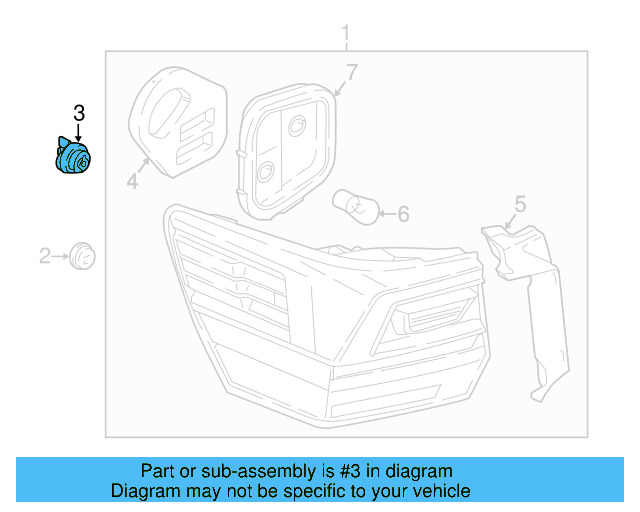 1
7
3
4
6
5
2

Part or sub-assembly is #3 in diagram
Diagram may not be specific to your vehicle