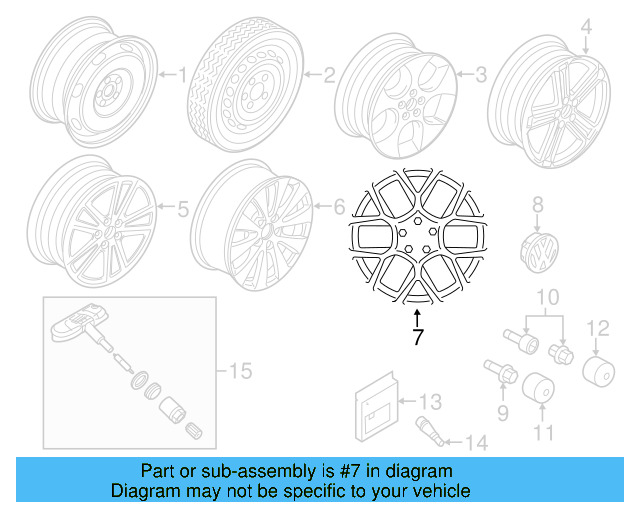 1
2
3
4
5
6
7
8
10
12
9
11
13
14
15

Part or sub-assembly is #7 in diagram
Diagram may not be specific to your vehicle