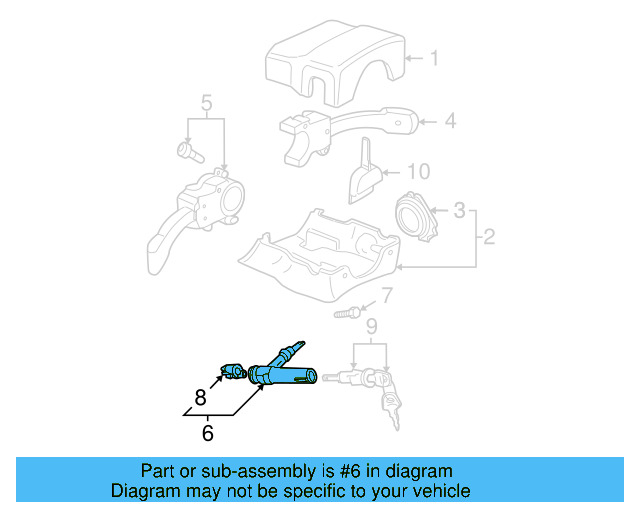 1
5
4
10
3
2
7
9
8
6

Part or sub-assembly is #6 in diagram
Diagram may not be specific to your vehicle