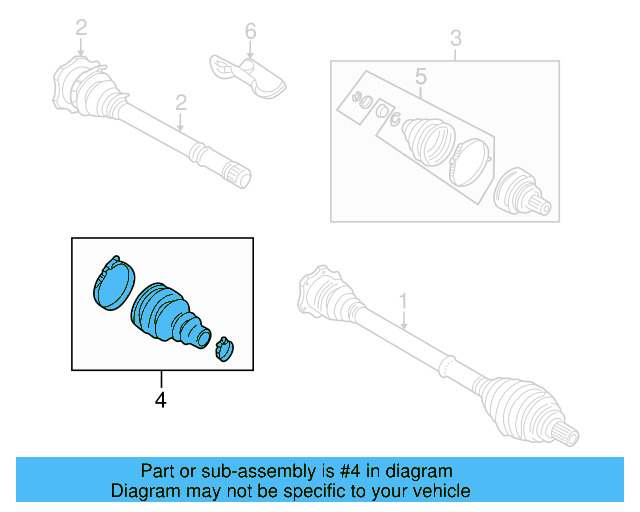 2
6
3
2
5
1
4

Part or sub-assembly is #4 in diagram
Diagram may not be specific to your vehicle