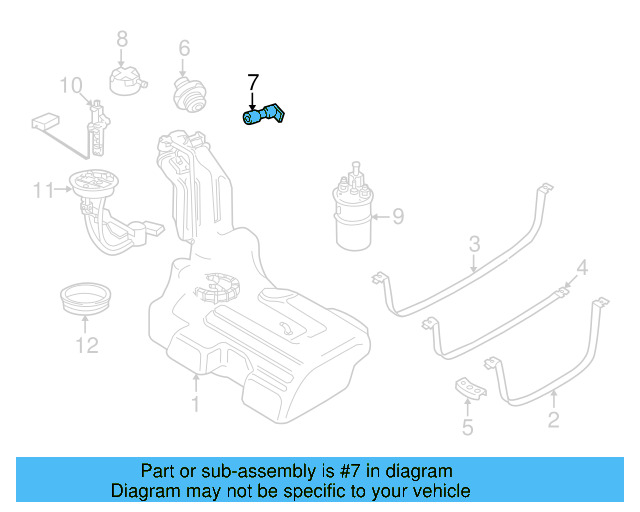 8
6
7
10
11
9
3
4
12
1
5
2

Part or sub-assembly is #7 in diagram
Diagram may not be specific to your vehicle