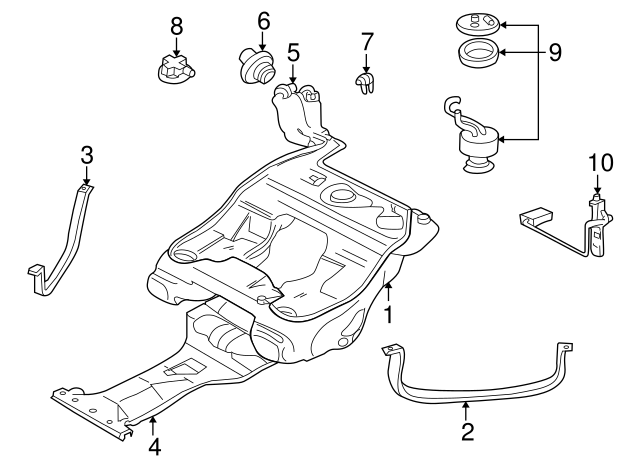 8
6
5
7
9
3
10
1
2
4