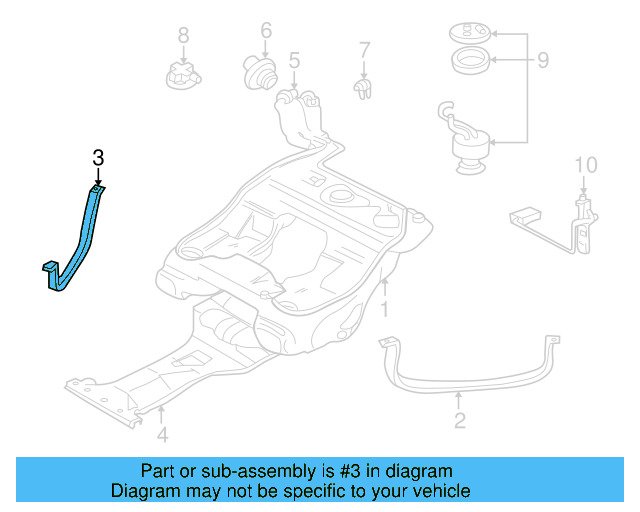 8
6
5
7
9
3
10
1
2
4

Part or sub-assembly is #3 in diagram
Diagram may not be specific to your vehicle