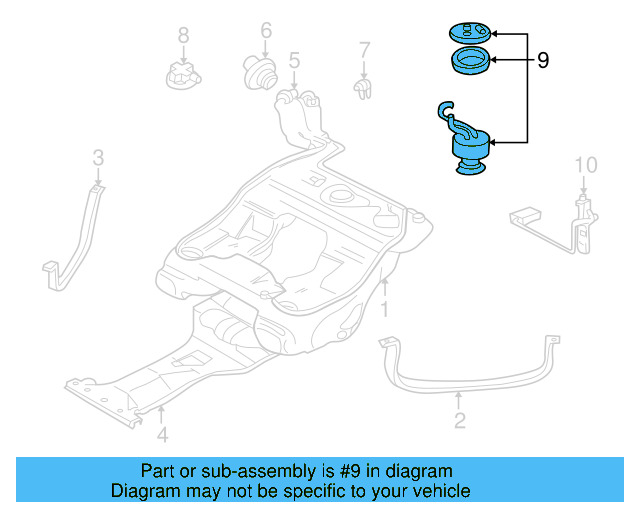 8

6

5

7

9

3

10

1

2

4

Part or sub-assembly is #9 in diagram
Diagram may not be specific to your vehicle