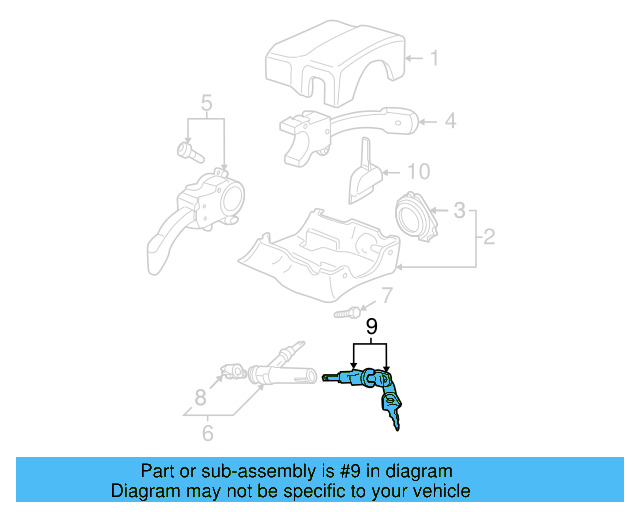 1
5
4
10
3
2
7
9
8
6

Part or sub-assembly is #9 in diagram
Diagram may not be specific to your vehicle