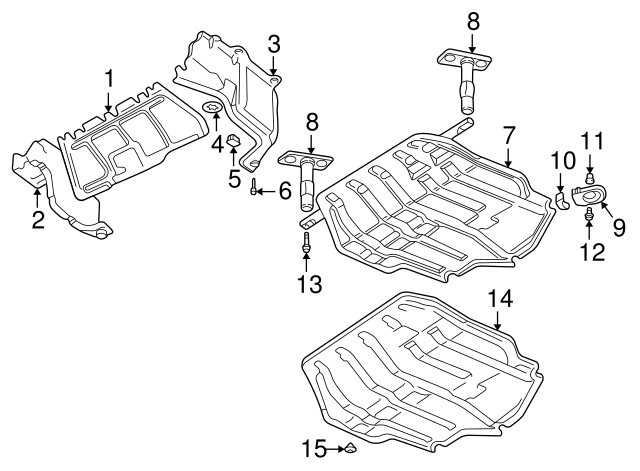 1
2
3
4
5
6
8
8
7
10
11
9
12
13
14
15