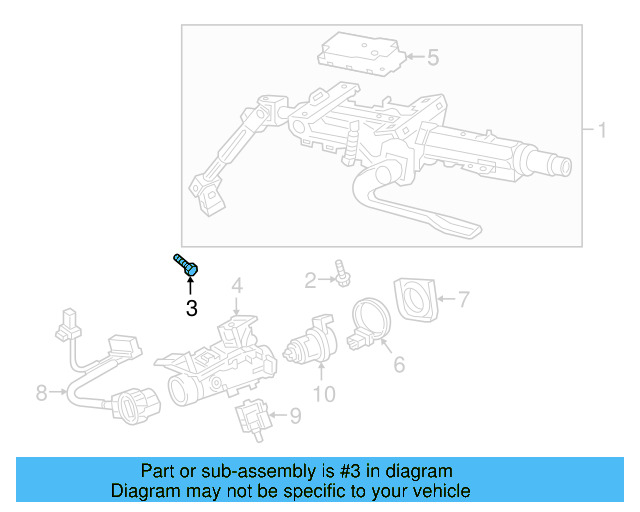 5
1
2
3
4
7
6
8
10
9

Part or sub-assembly is #3 in diagram
Diagram may not be specific to your vehicle