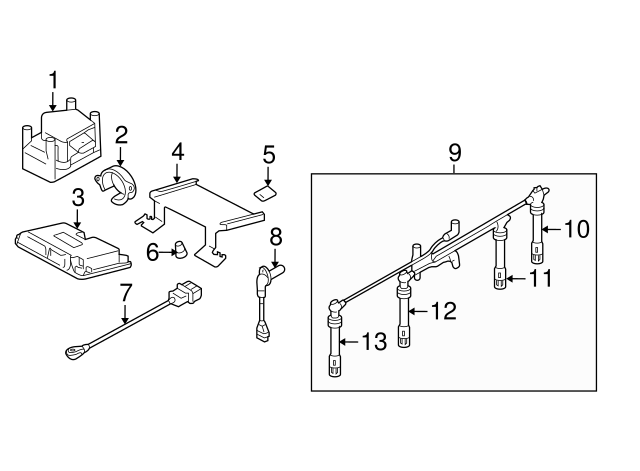 1
2
3
4
5
6
7
8
9
10
11
12
13