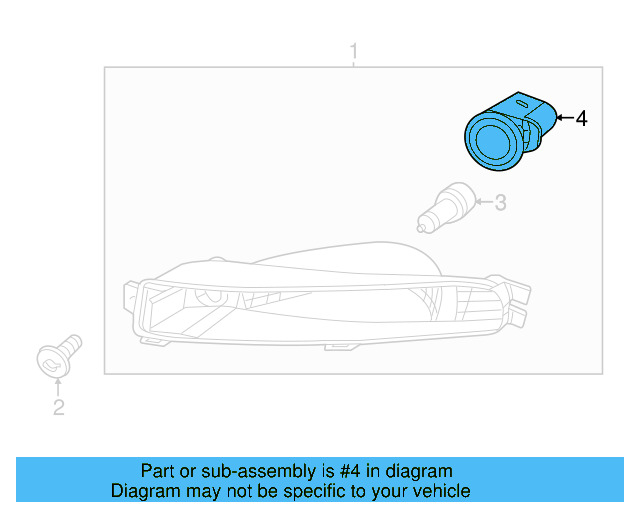 1

4

3

2

Part or sub-assembly is #4 in diagram
Diagram may not be specific to your vehicle