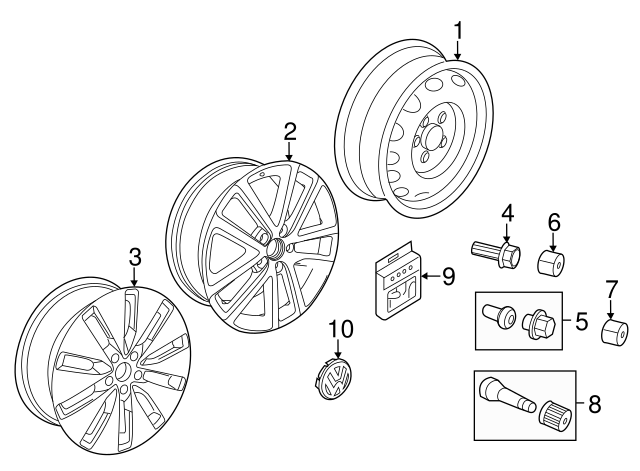 1
2
3
4
6
9
7
5
10
8