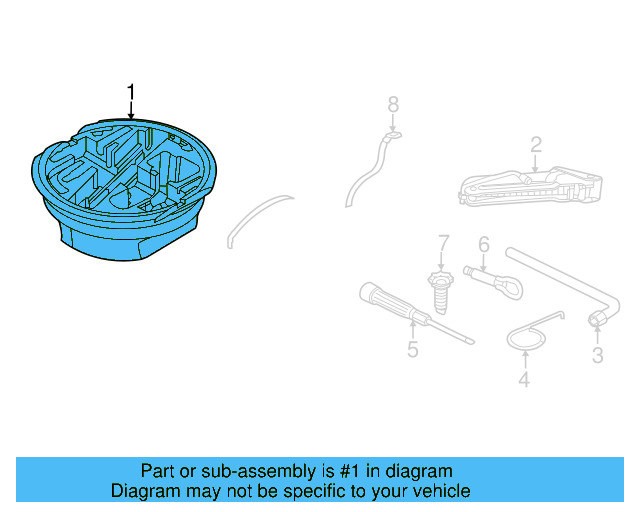 1
8
2
7
6
5
4
3

Part or sub-assembly is #1 in diagram
Diagram may not be specific to your vehicle