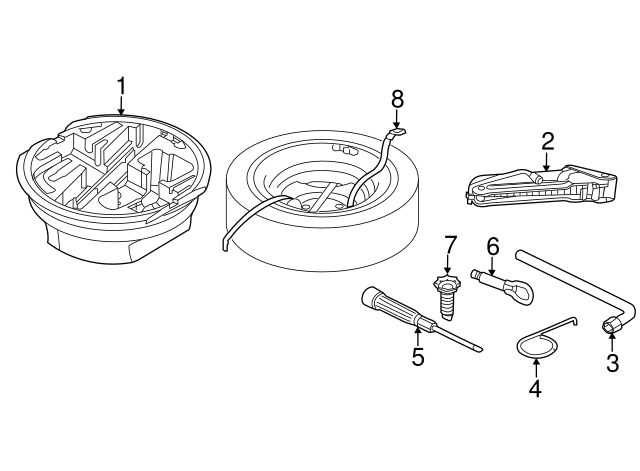 1
8
2
7
6
5
4
3