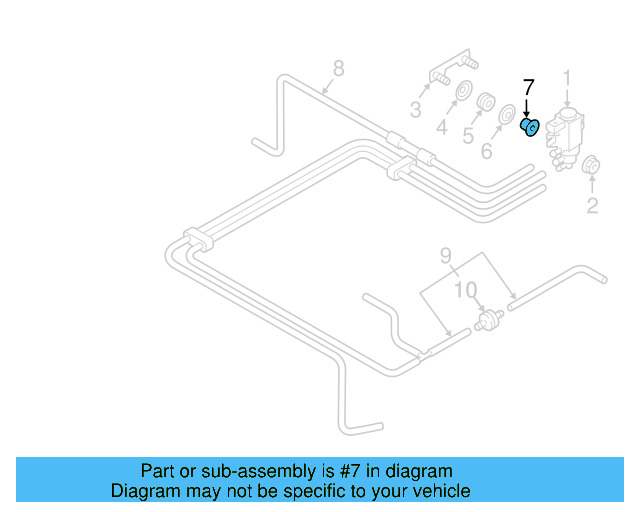 8
3
4
5
6
7
1
2
9
10

Part or sub-assembly is #7 in diagram
Diagram may not be specific to your vehicle