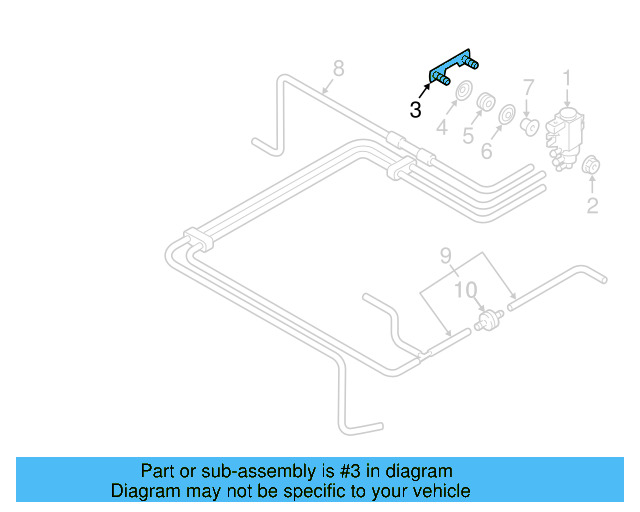 8
3
4
5
6
7
1
2
9
10

Part or sub-assembly is #3 in diagram
Diagram may not be specific to your vehicle