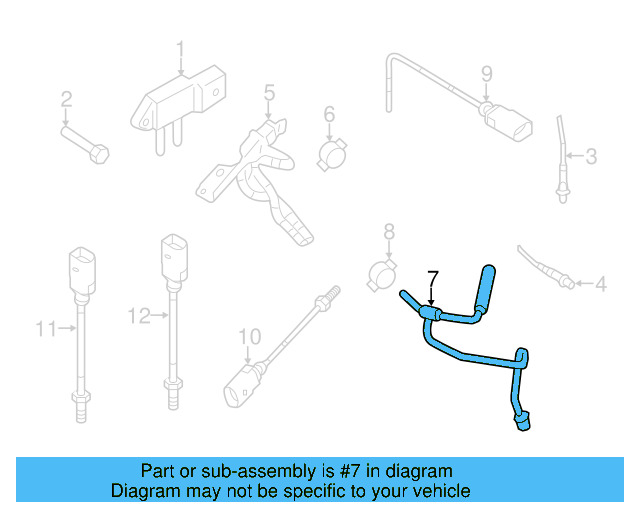 1
2
5
6
9
3
8
7
4
11
12
10

Part or sub-assembly is #7 in diagram
Diagram may not be specific to your vehicle