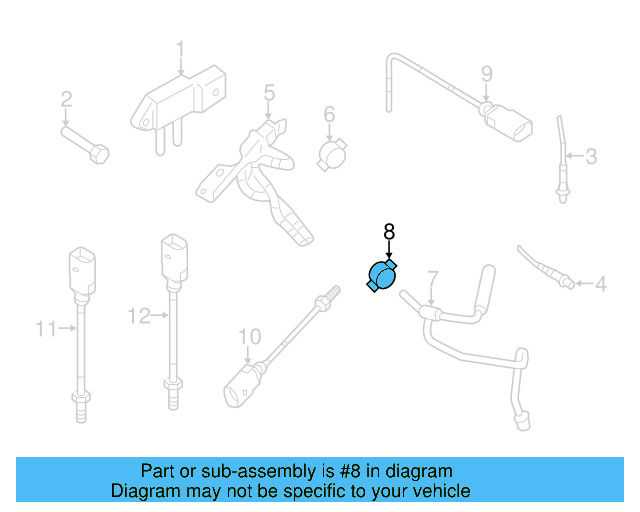 1
2
5
6
9
3
8
4
7
11
12
10

Part or sub-assembly is #8 in diagram
Diagram may not be specific to your vehicle