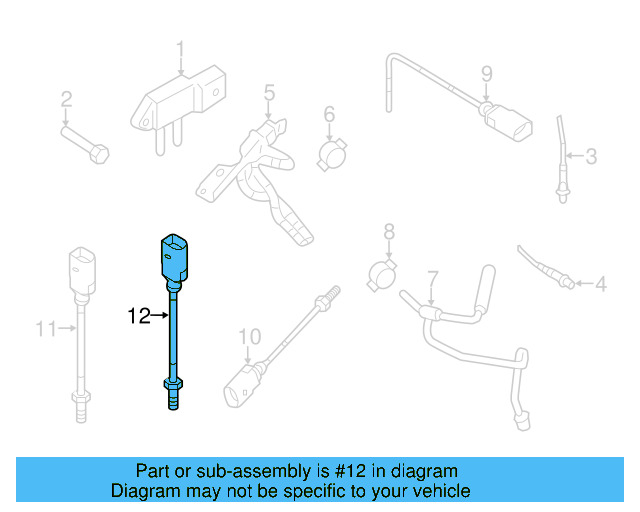 1
2
5
6
9
3
8
7
4
11
12
10

Part or sub-assembly is #12 in diagram
Diagram may not be specific to your vehicle