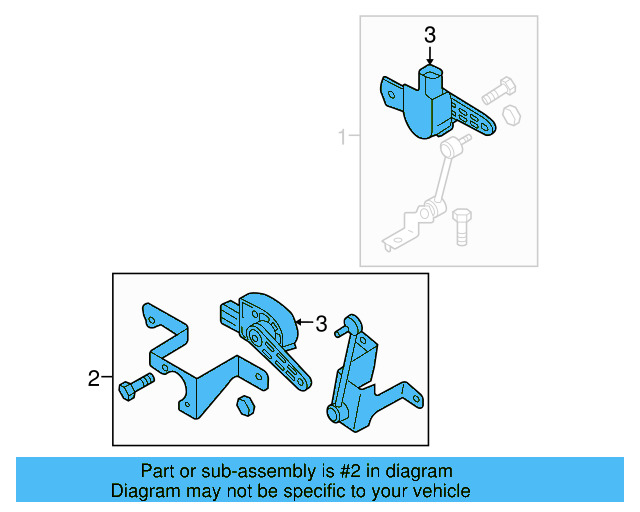 3

1

3

2

Part or sub-assembly is #2 in diagram
Diagram may not be specific to your vehicle