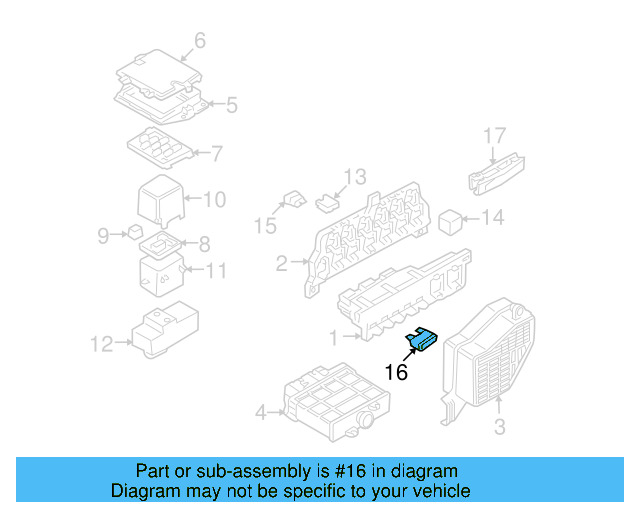 6
5
7
10
9
8
11
12
17
13
15
14
2
1
16
4
3

Part or sub-assembly is #16 in diagram
Diagram may not be specific to your vehicle