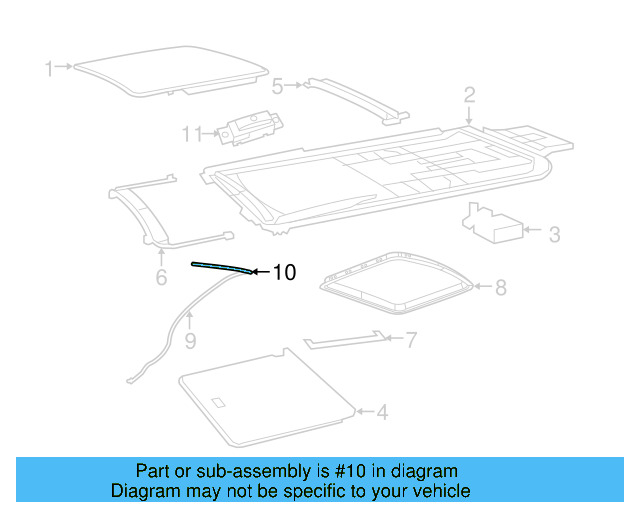 1
5
2
11
3
6
10
8
9
7
4

Part or sub-assembly is #10 in diagram
Diagram may not be specific to your vehicle