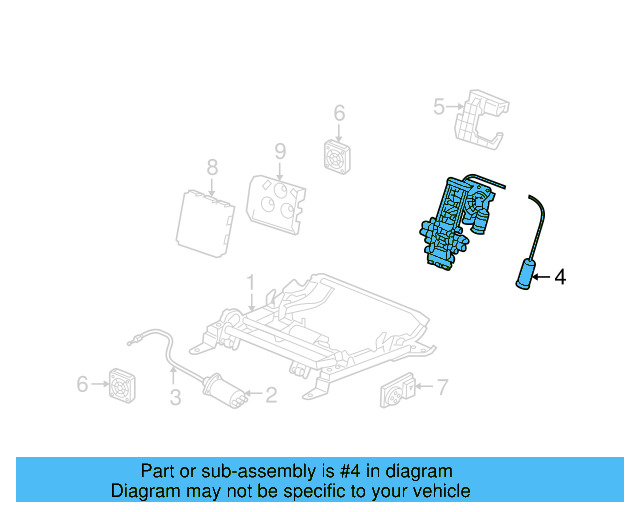 5
6
9
8
4
1
6
3
2
7

Part or sub-assembly is #4 in diagram
Diagram may not be specific to your vehicle