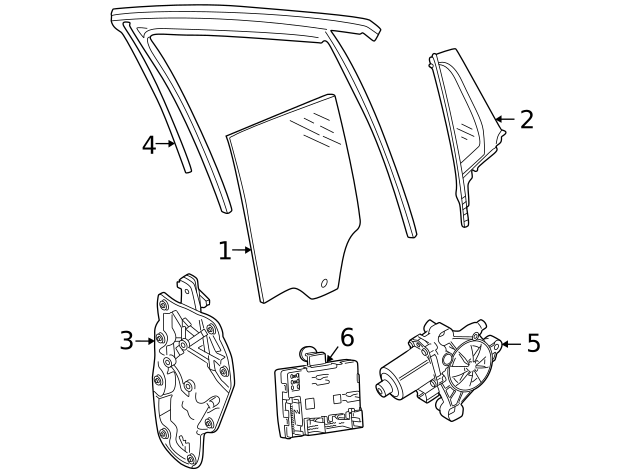 4
2
1
3
6
5