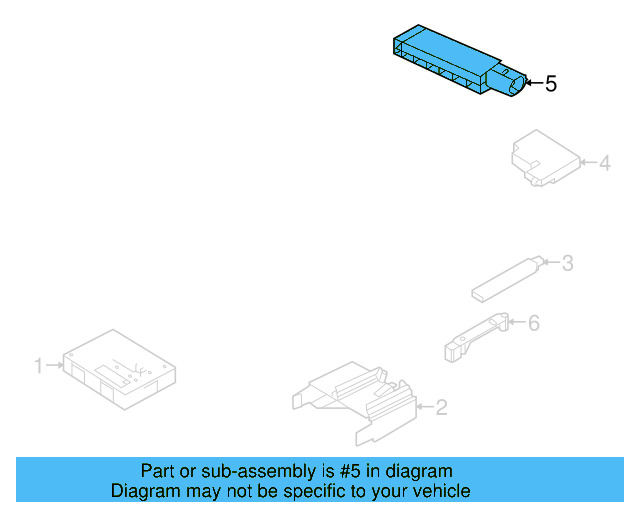 5
4
3
6
1
2

Part or sub-assembly is #5 in diagram
Diagram may not be specific to your vehicle