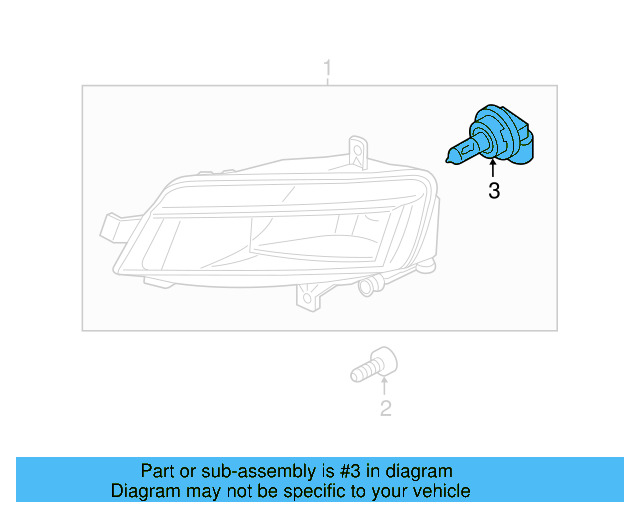 1

3

2

Part or sub-assembly is #3 in diagram
Diagram may not be specific to your vehicle