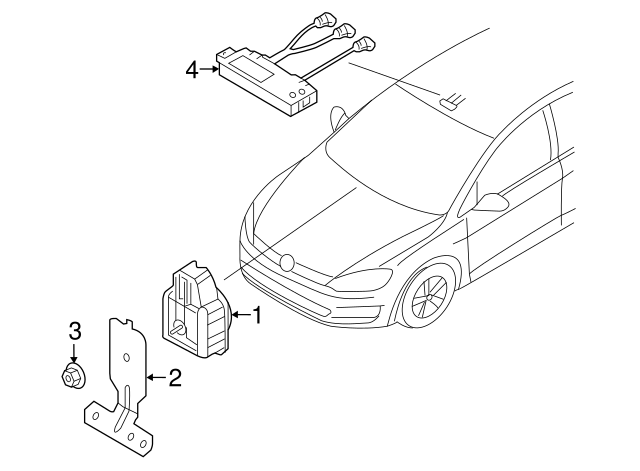 4
1
3
2