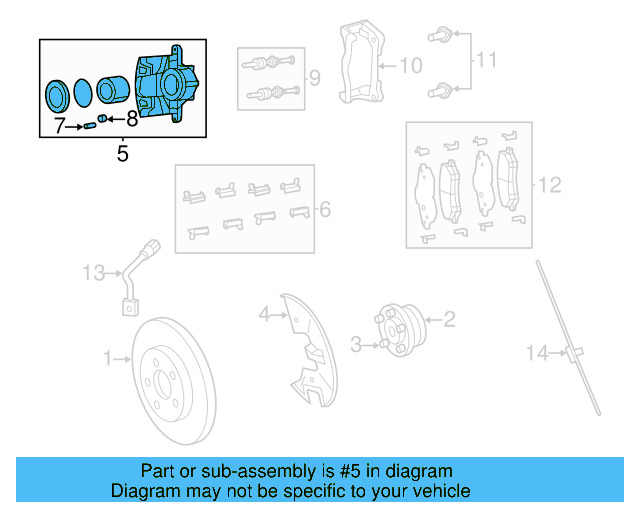 7
8
5
9
10
11
6
12
13
4
2
3
1
14

Part or sub-assembly is #5 in diagram
Diagram may not be specific to your vehicle