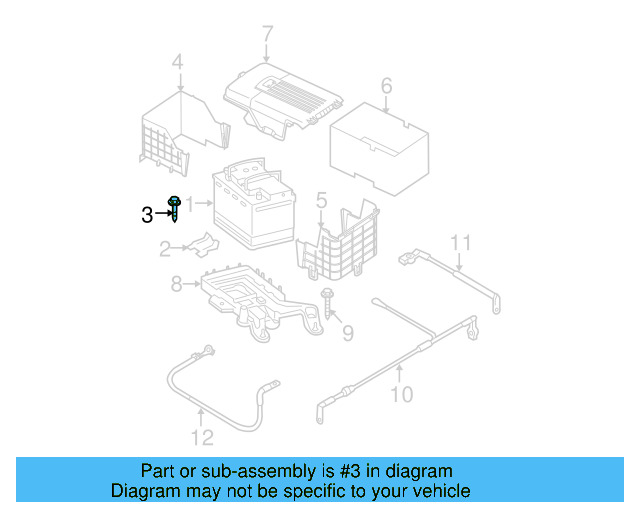 7
4
6
3
1
5
2
11
8
9
10
12

Part or sub-assembly is #3 in diagram
Diagram may not be specific to your vehicle