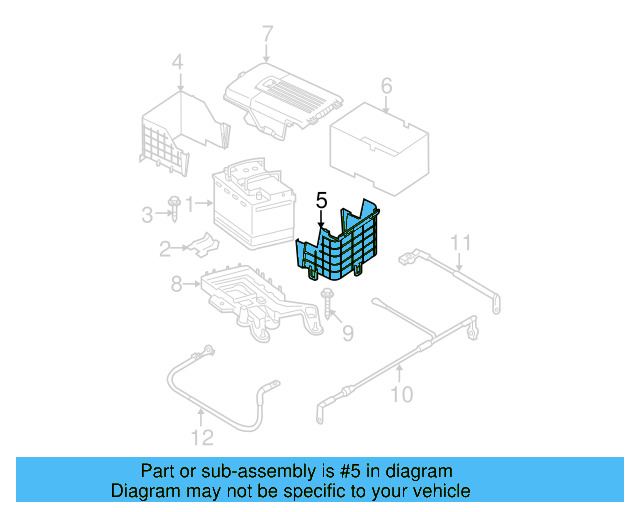 7
4
6
5
3
1
2
11
8
9
10
12

Part or sub-assembly is #5 in diagram
Diagram may not be specific to your vehicle