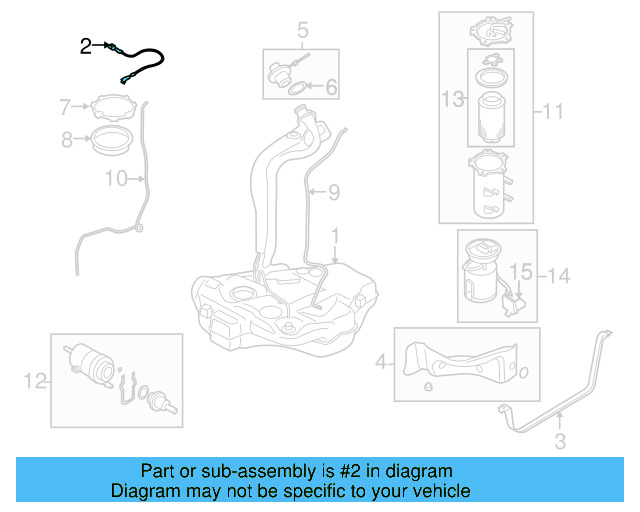 2
5
6
7
8
10
9
1
13
11
15
14
12
4
3

Part or sub-assembly is #2 in diagram
Diagram may not be specific to your vehicle